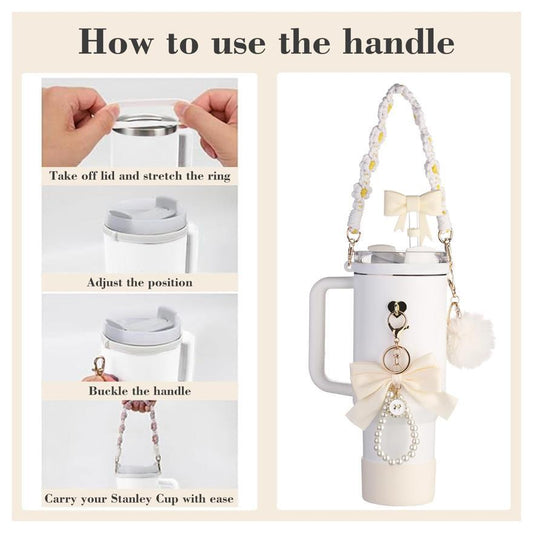 How to use the handle

Take off lid and stretch the ring

Adjust the position

Buckle the handle

Carry your Stanley Cup with ease